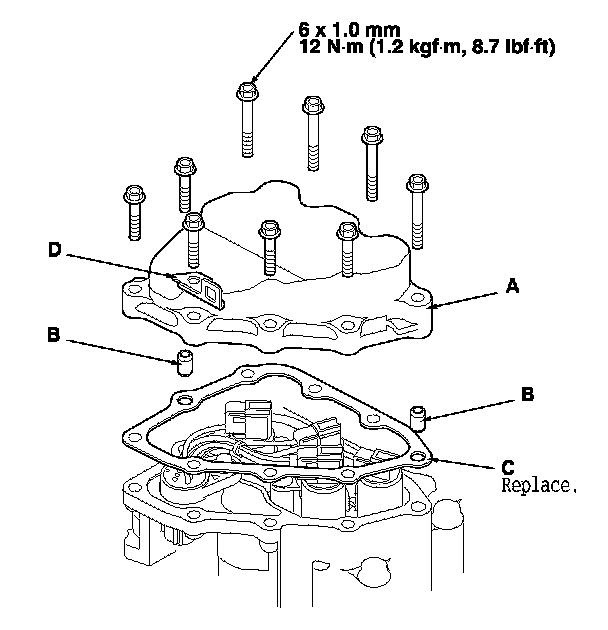 6 x 1.0 mm
12 N·m (1.2 kgf·m, 8.7 lbf·ft)

D

A

B

B

C
Replace.