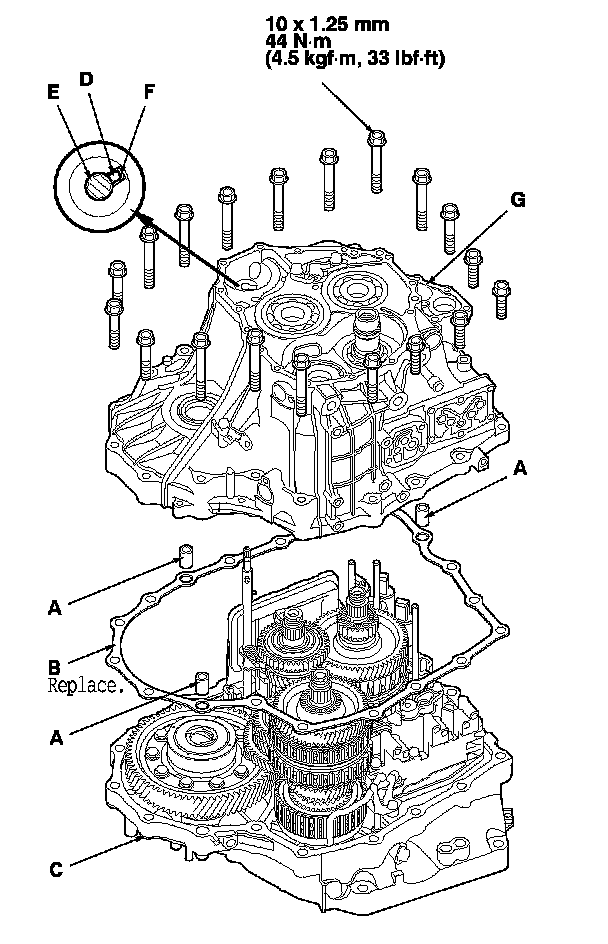 10 x 1.25 mm
44 N·m
(4.5 kgf·m, 33 lbf·ft)

E
D
F
G
A
A
B
Replace.
A
C