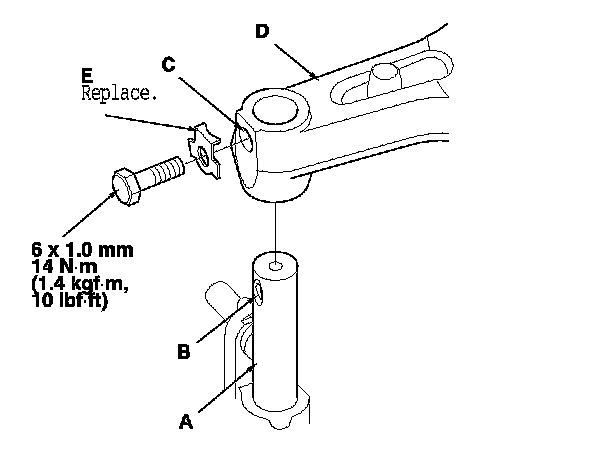 D

C

E
Replace.

6 x 1.0 mm
14 N·m
(1.4 kgf·m,
10 lbf·ft)

B

A