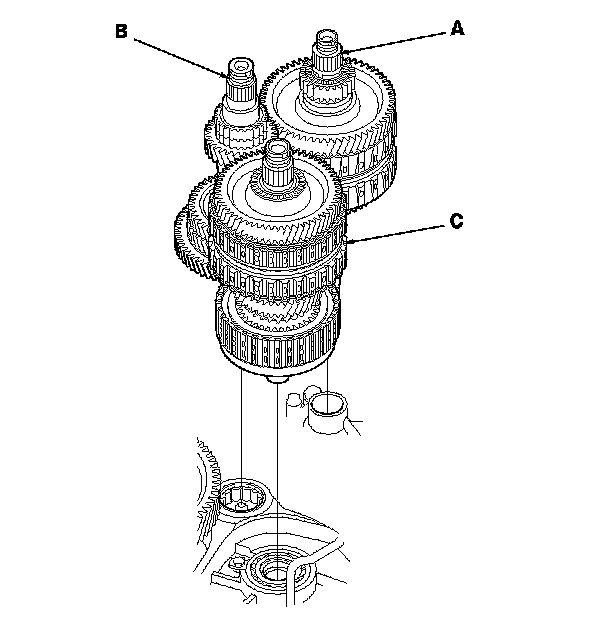 B
A
C