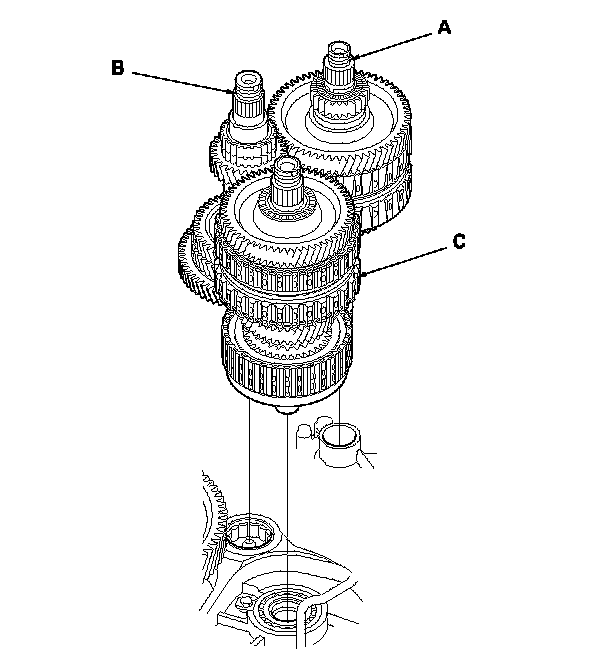 A
B
C