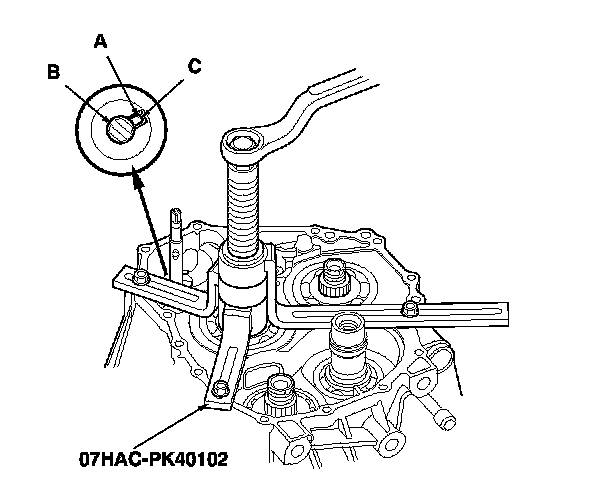 A
B
C
07HAC-PK40102