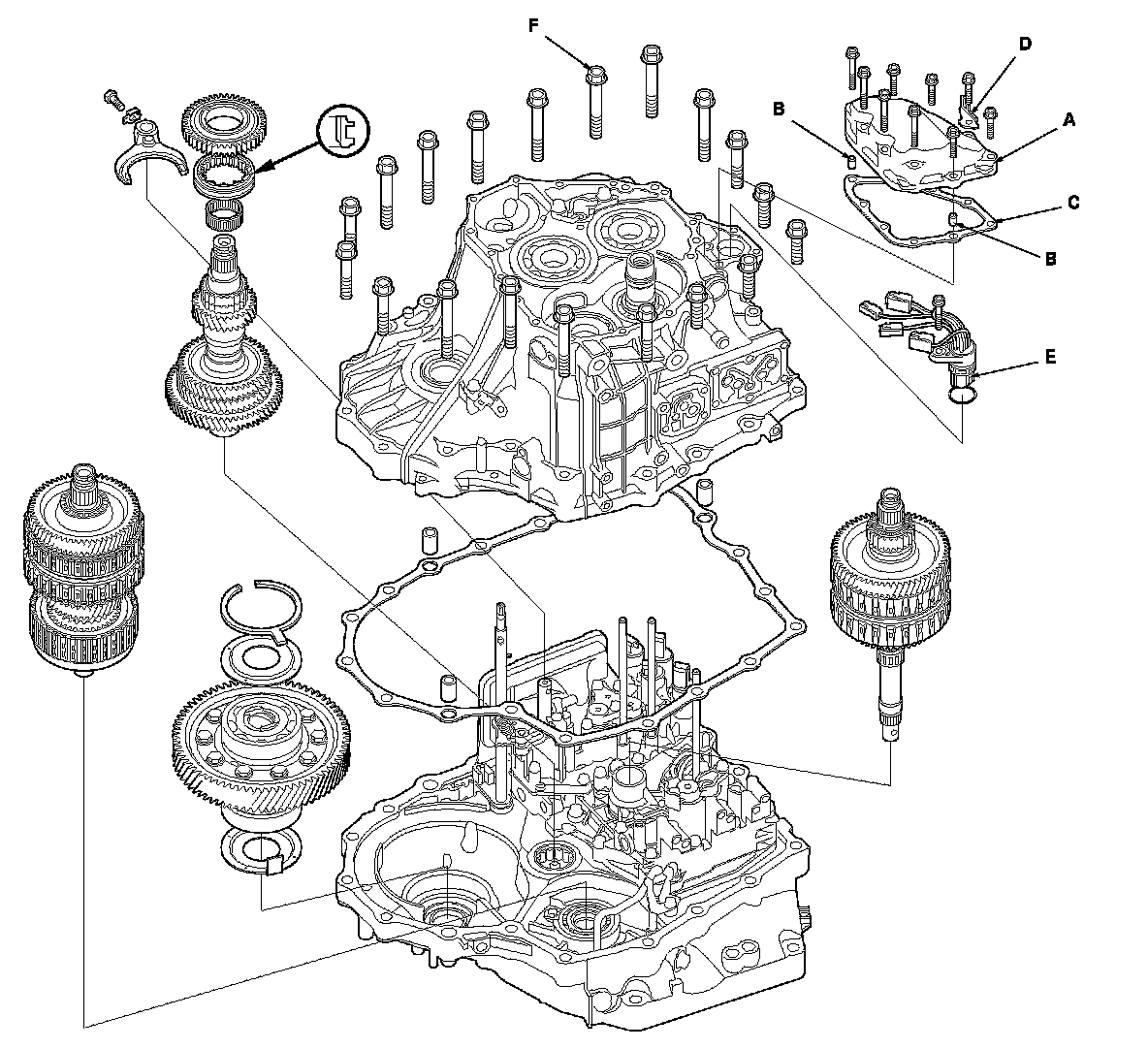 F
D
B
A
C
B
E