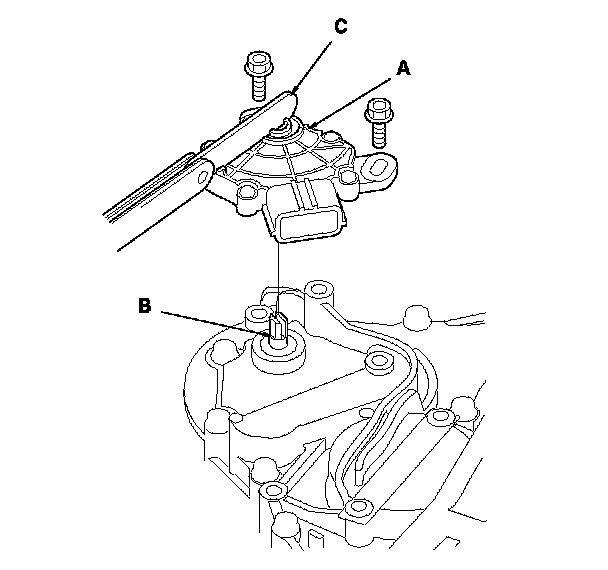 C
A
B