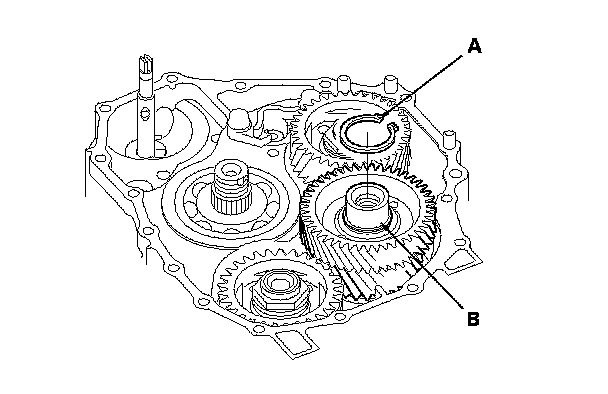 A

B