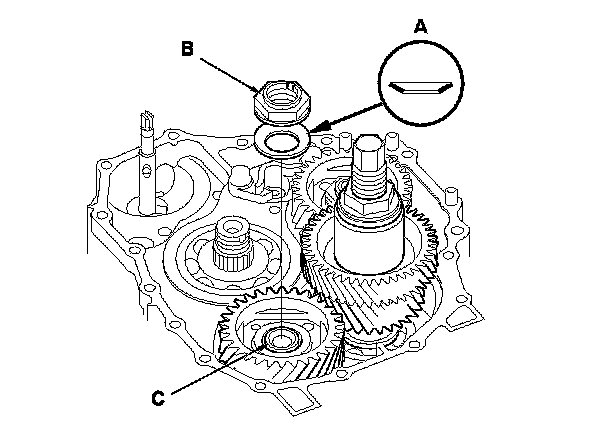 A

B

C