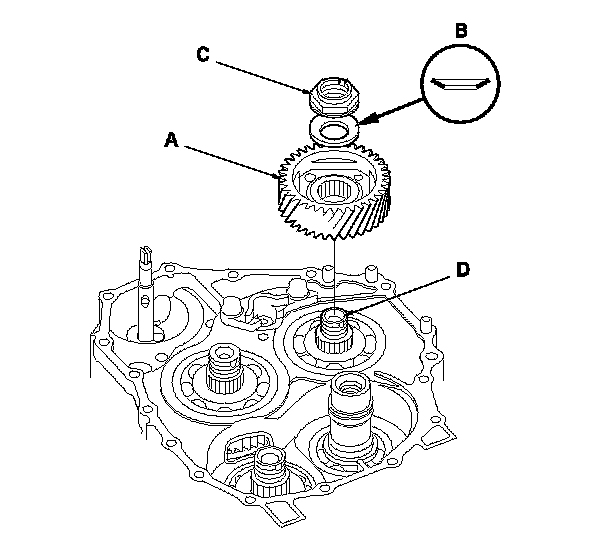 B

C

A

D