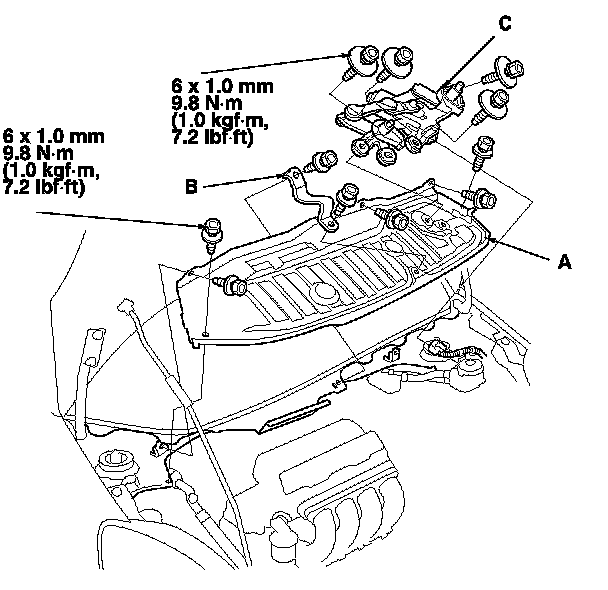 C

6 x 1.0 mm
9.8 N·m
(1.0 kgf·m,
7.2 lbf·ft)

6 x 1.0 mm
9.8 N·m
(1.0 kgf·m,
7.2 lbf·ft)

B

A