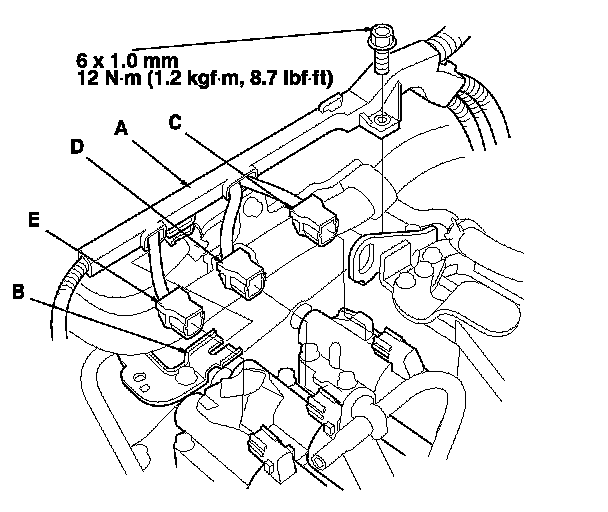 6 x 1.0 mm
12 N·m (1.2 kgf·m, 8.7 lbf·ft)

A
C
D
E
B