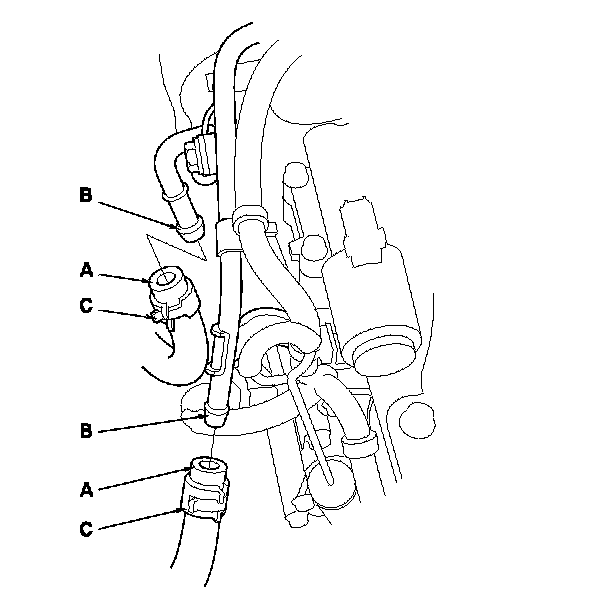 B
A
C
B
A
C