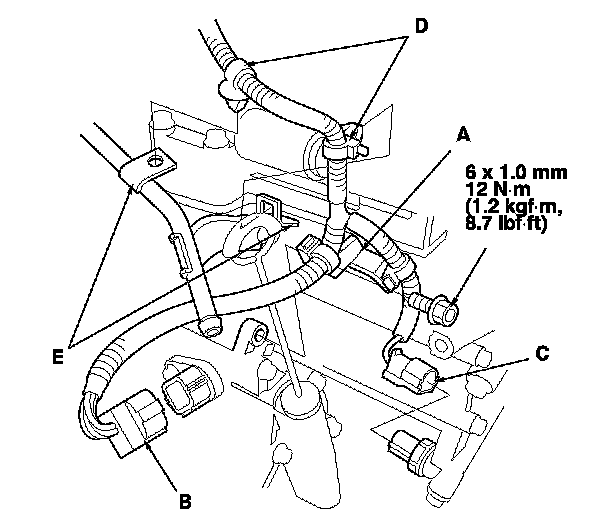 D

A

6 x 1.0 mm
12 N·m
(1.2 kgf·m,
8.7 lbf·ft)

E

C

B