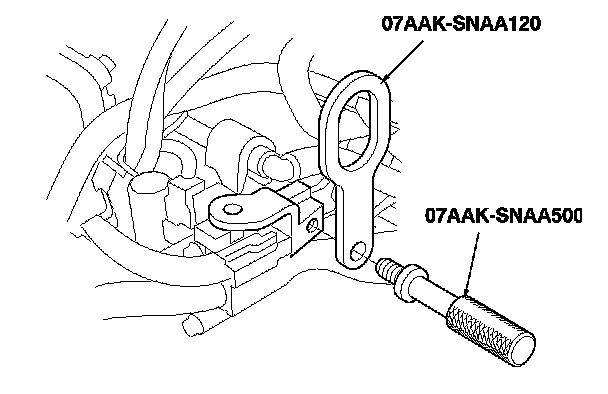 07AAK-SNAA120

07AAK-SNAA500