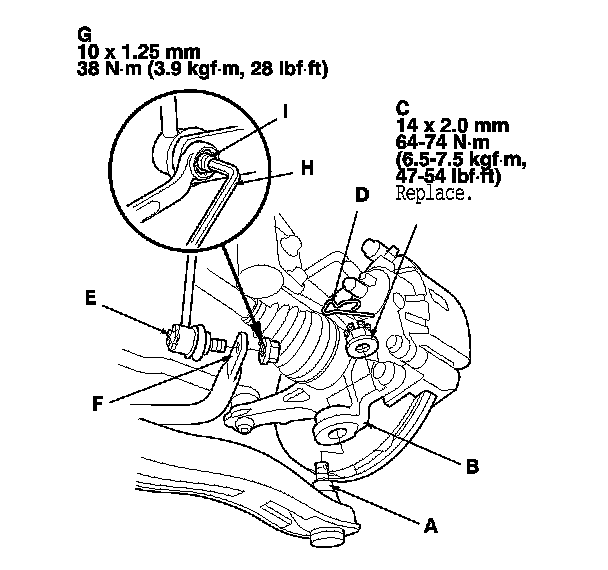 G
10 x 1.25 mm
38 N·m (3.9 kgf·m, 28 lbf·ft)

I

H

C
14 x 2.0 mm
64-74 N·m
(6.5-7.5 kgf·m,
47-54 lbf·ft)
Replace.

D

E

F

B

A