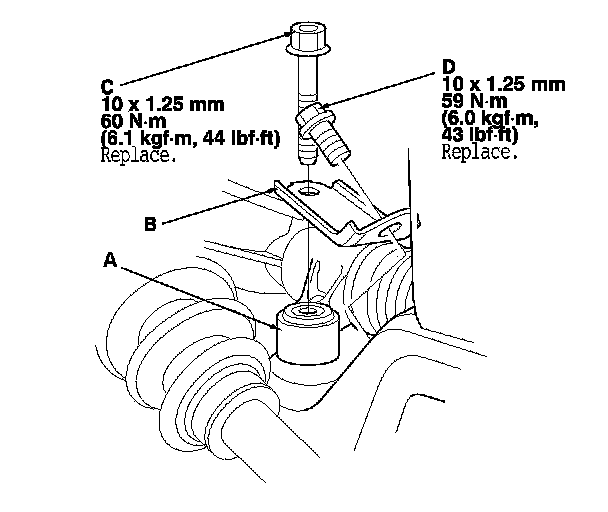 C
10 x 1.25 mm
60 N·m
(6.1 kgf·m, 44 lbf·ft)
Replace.

D
10 x 1.25 mm
59 N·m
(6.0 kgf·m,
43 lbf·ft)
Replace.

B

A