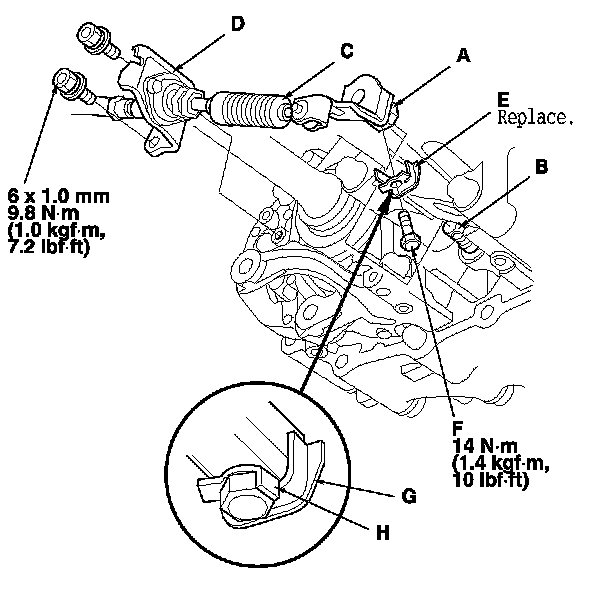 D

C

A

E
Replace.

B

6 x 1.0 mm
9.8 N·m
(1.0 kgf·m,
7.2 lbf·ft)

F
14 N·m
(1.4 kgf·m,
10 lbf·ft)

G

H