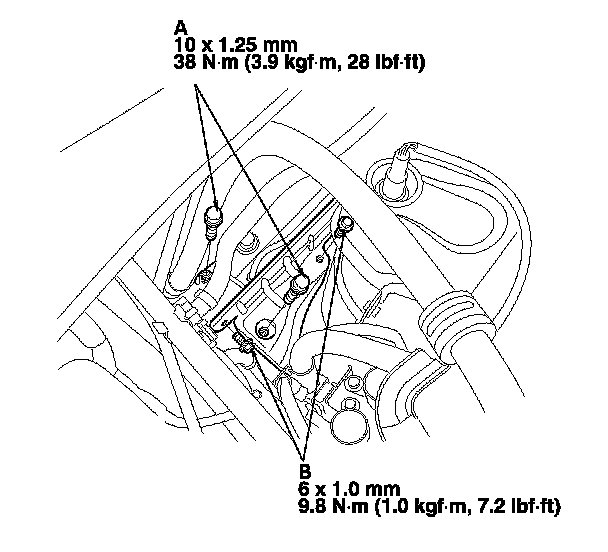 A
10 x 1.25 mm
38 N·m (3.9 kgf·m, 28 lbf·ft)

B
6 x 1.0 mm
9.8 N·m (1.0 kgf·m, 7.2 lbf·ft)