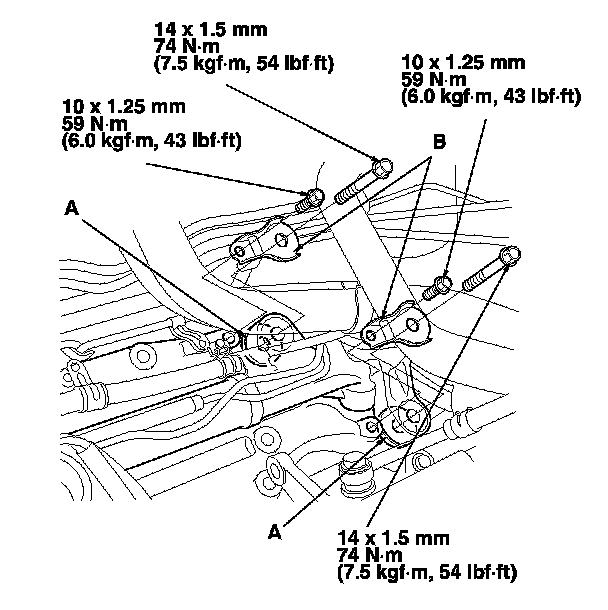 14 x 1.5 mm
74 N·m
(7.5 kgf·m, 54 lbf·ft)

10 x 1.25 mm
59 N·m
(6.0 kgf·m, 43 lbf·ft)

10 x 1.25 mm
59 N·m
(6.0 kgf·m, 43 lbf·ft)

B

A

A

14 x 1.5 mm
74 N·m
(7.5 kgf·m, 54 lbf·ft)