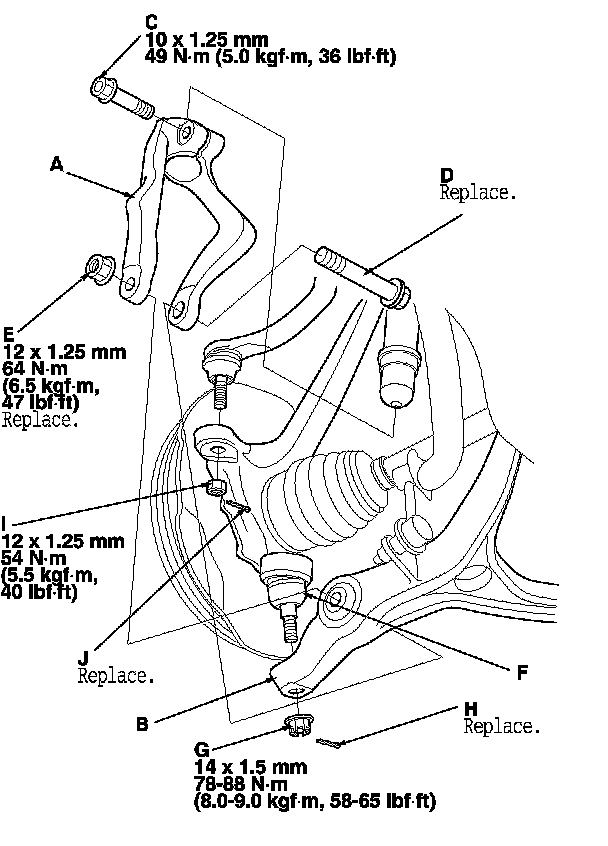 C
10 x 1.25 mm
49 N·m (5.0 kgf·m, 36 lbf·ft)

A

D
Replace.

E
12 x 1.25 mm
64 N·m
(6.5 kgf·m,
47 lbf·ft)
Replace.

I
12 x 1.25 mm
54 N·m
(5.5 kgf·m,
40 lbf·ft)

J
Replace.

F

B

H
Replace.

G
14 x 1.5 mm
78-88 N·m
(8.0-9.0 kgf·m, 58-65 lbf·ft)