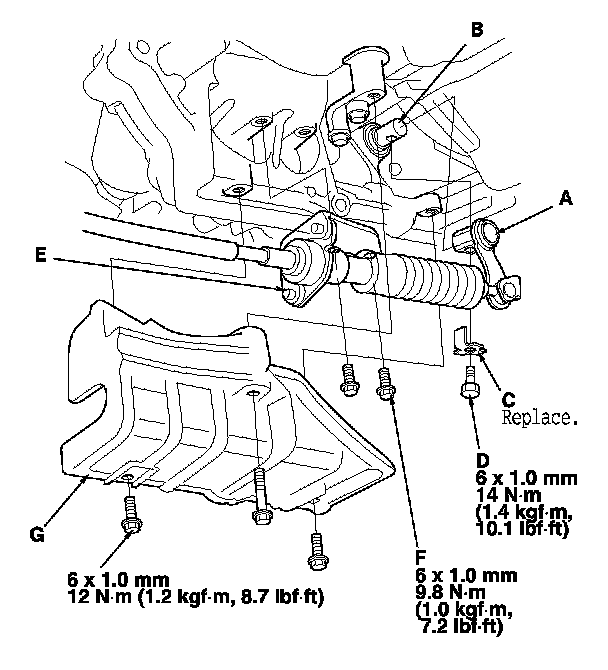 B

A

E

C
Replace.

D
6 x 1.0 mm
14 N·m
(1.4 kgf·m,
10.1 lbf·ft)

G

6 x 1.0 mm
12 N·m (1.2 kgf·m, 8.7 lbf·ft)

F
6 x 1.0 mm
9.8 N·m
(1.0 kgf·m,
7.2 lbf·ft)