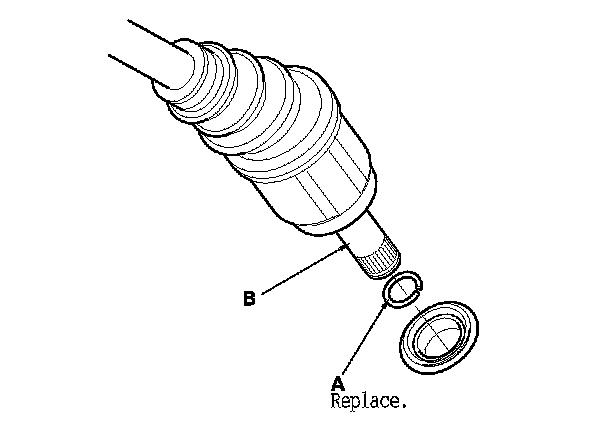 B

A
Replace.