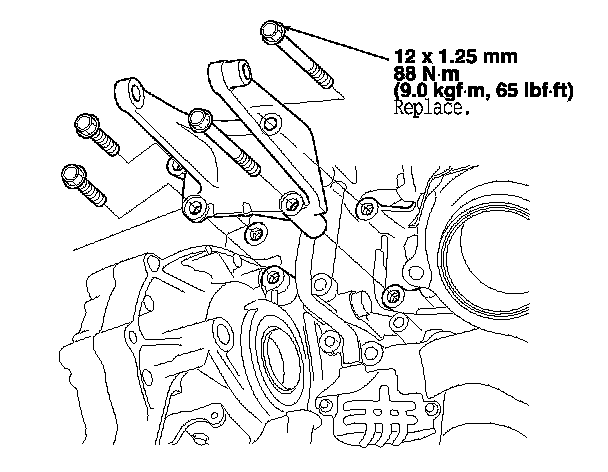 12 x 1.25 mm
88 N·m
(9.0 kgf·m, 65 lbf·ft)
Replace.