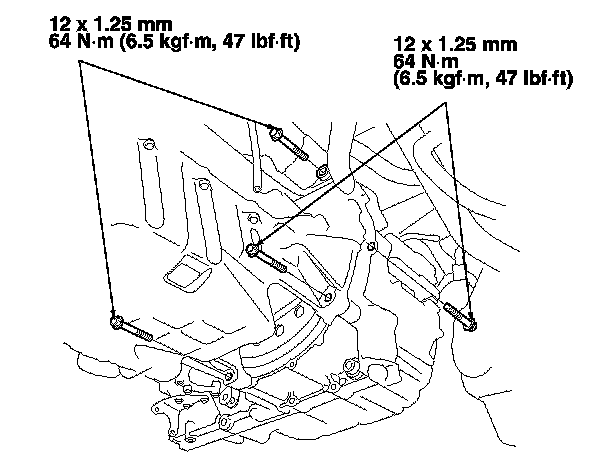 12 x 1.25 mm
64 N·m (6.5 kgf·m, 47 lbf·ft)

12 x 1.25 mm
64 N·m
(6.5 kgf·m, 47 lbf·ft)