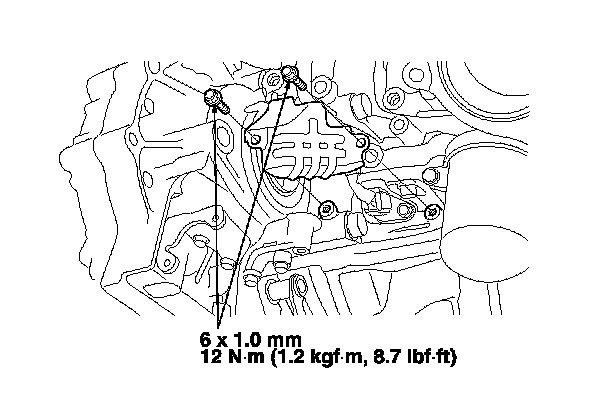 6 x 1.0 mm
12 N·m (1.2 kgf·m, 8.7 lbf·ft)