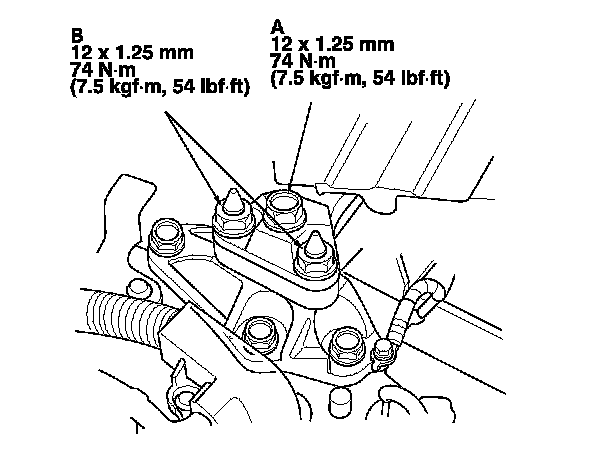 B
12 x 1.25 mm
74 N·m
(7.5 kgf·m, 54 lbf·ft)

A
12 x 1.25 mm
74 N·m
(7.5 kgf·m, 54 lbf·ft)