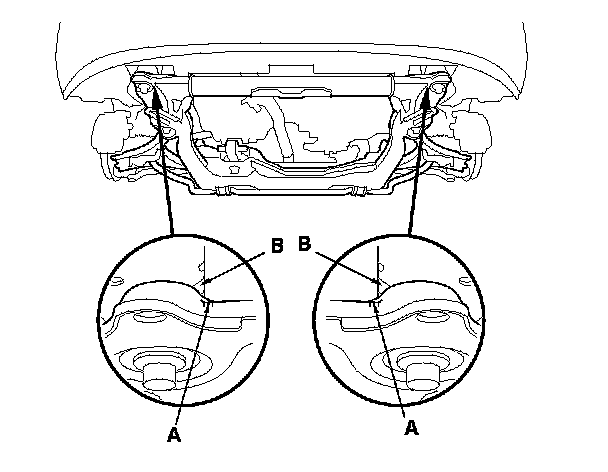 B
B
A
A