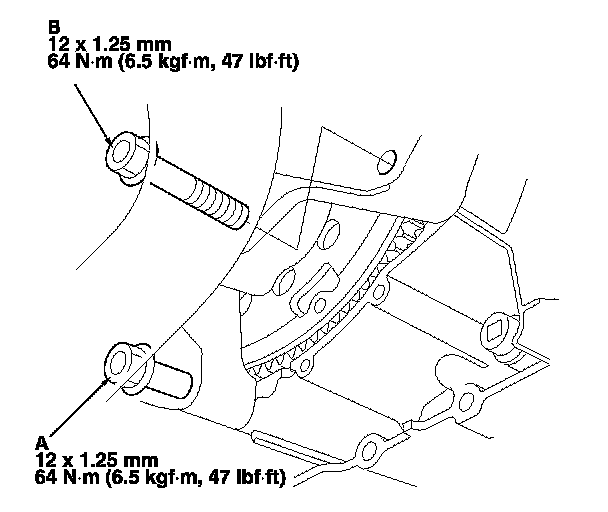 B
12 x 1.25 mm
64 N·m (6.5 kgf·m, 47 lbf·ft)

A
12 x 1.25 mm
64 N·m (6.5 kgf·m, 47 lbf·ft)