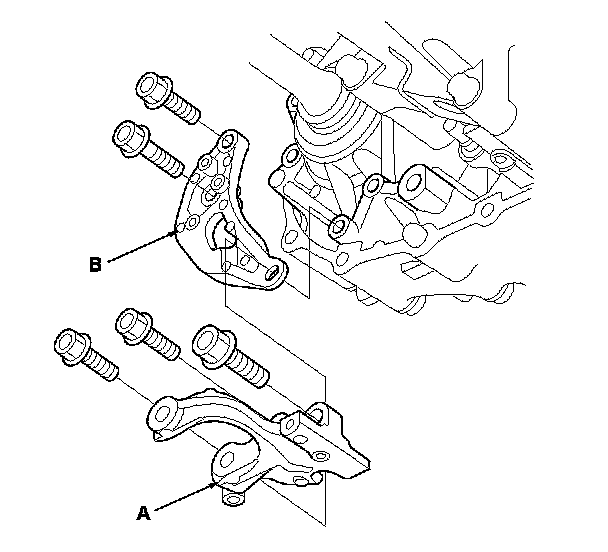 B

A