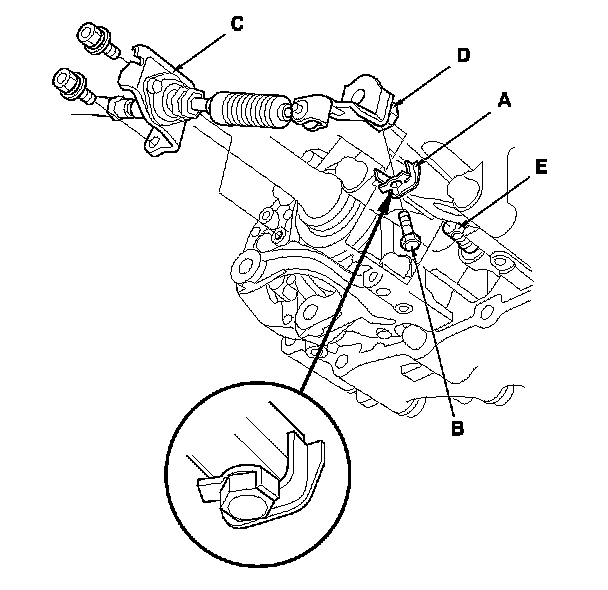 C
D
A
E
B