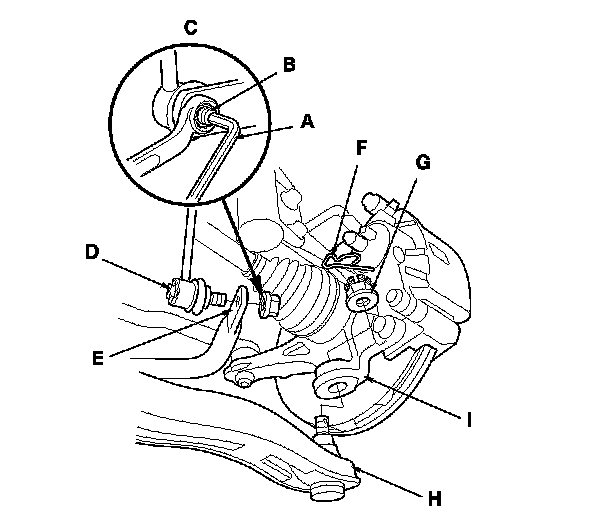 C
B
A
F
G
D
E
I
H