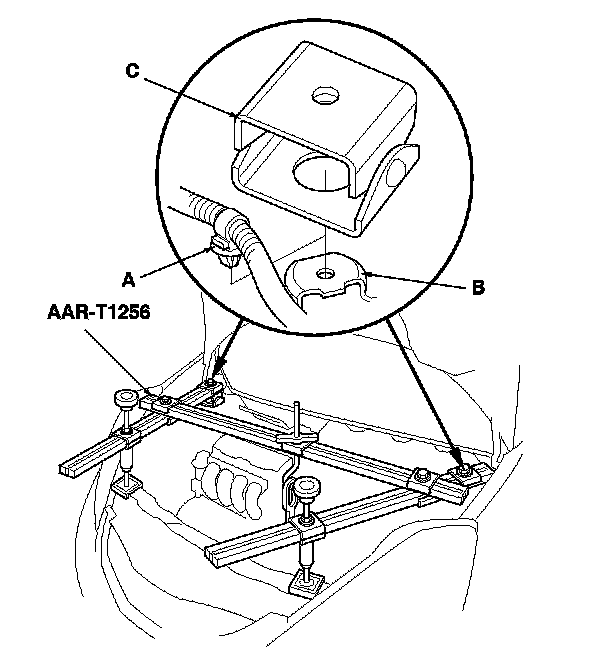 C

A

B

AAR-T1256