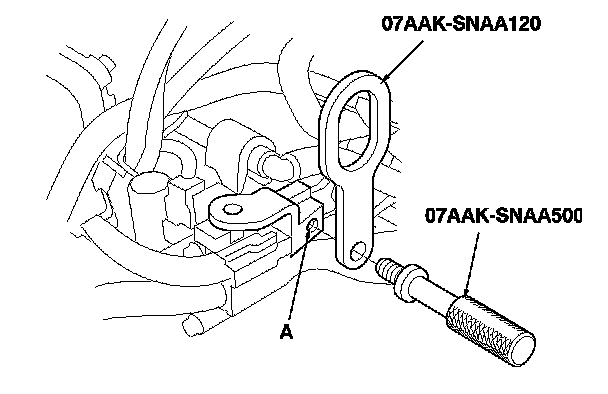 07AAK-SNAA120

07AAK-SNAA500

A