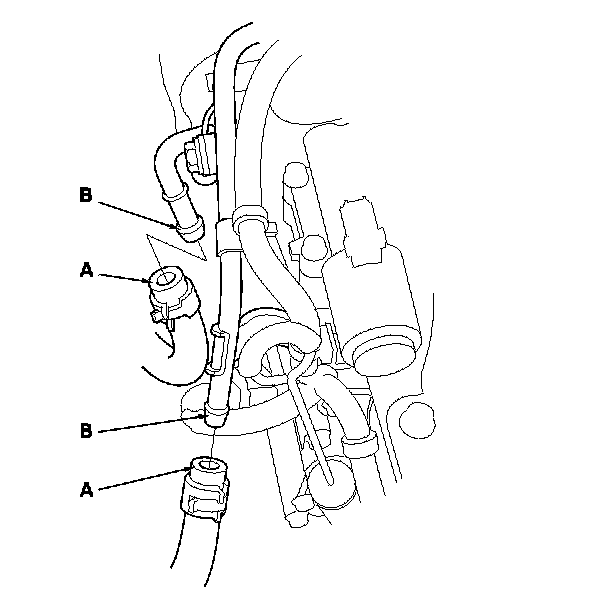 B
A
B
A