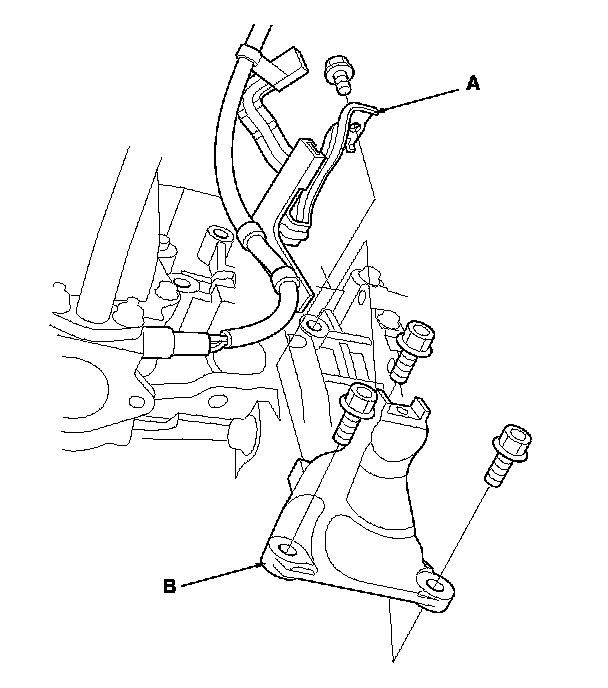 A

B