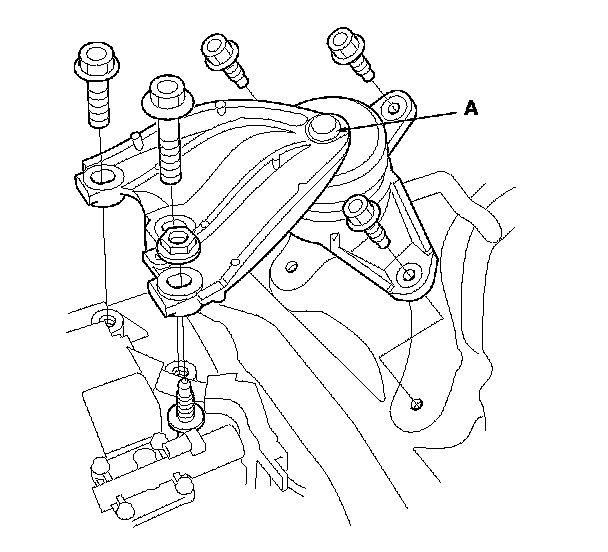 A