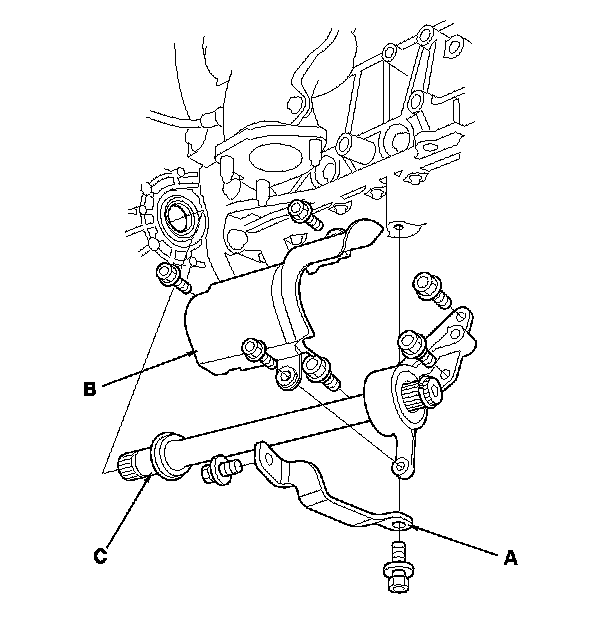 B

C

A