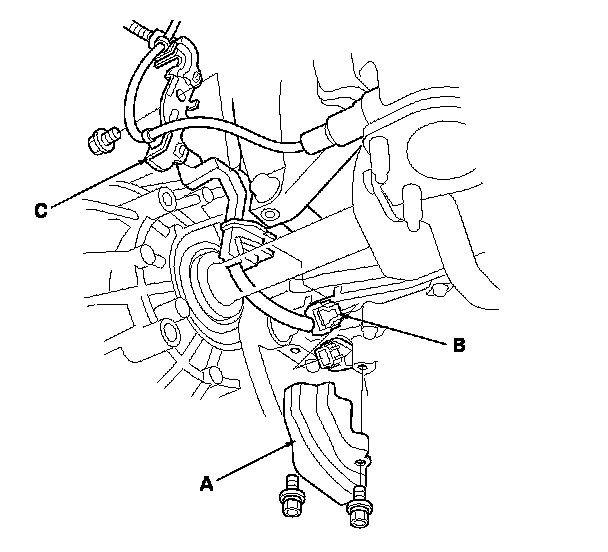 C

B

A