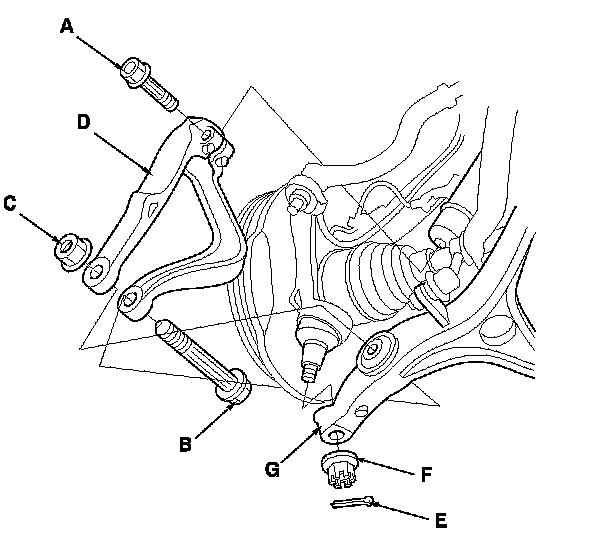 A
D
C
B
G
F
E