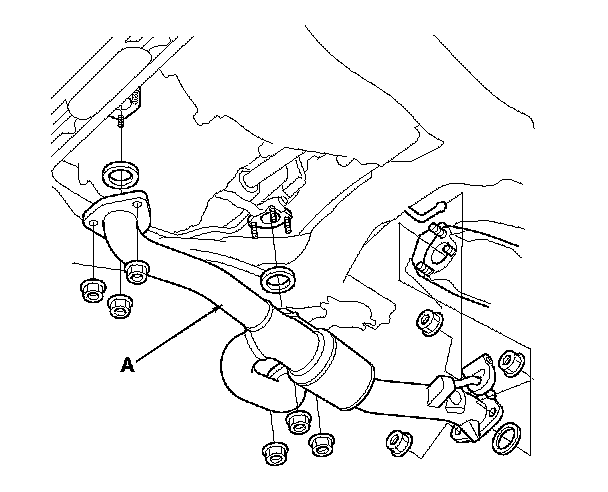 A