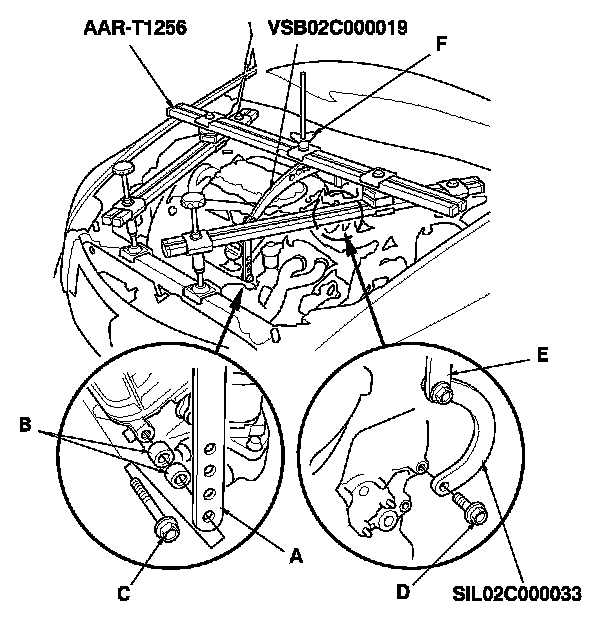 AAR-T1256
VSB02C000019
F
E
B
A
C
D
SIL02C000033