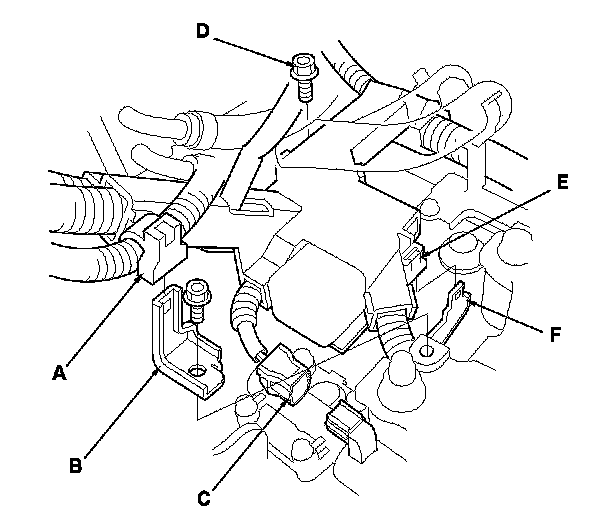 D
E
F
A
B
C