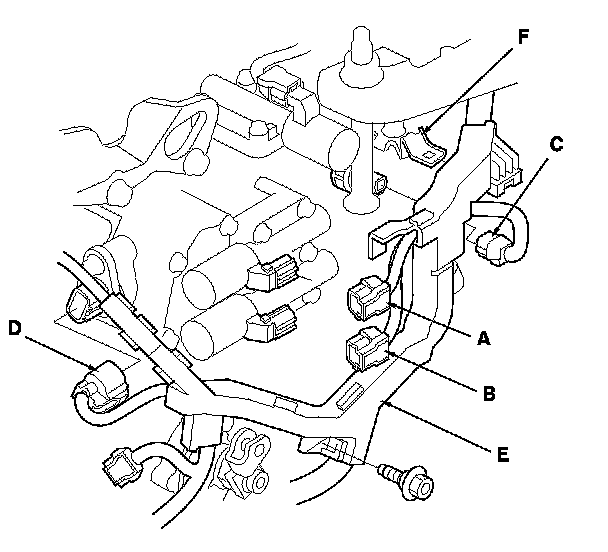 F
C
D
A
B
E