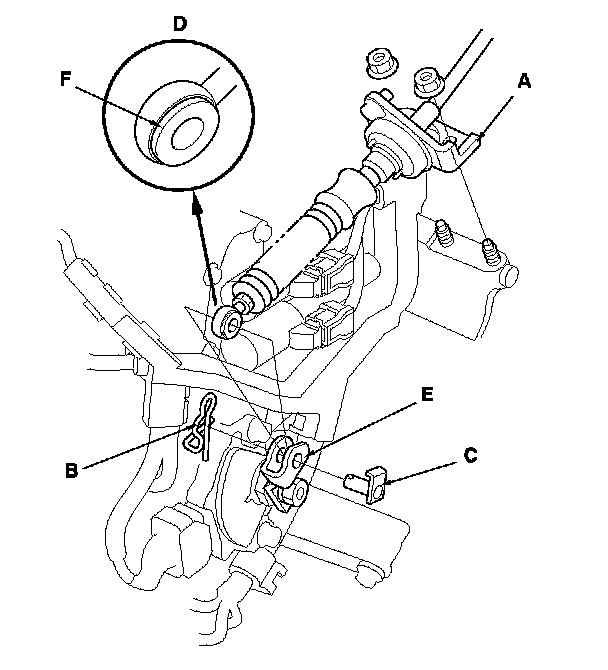 D
F
A
E
B
C