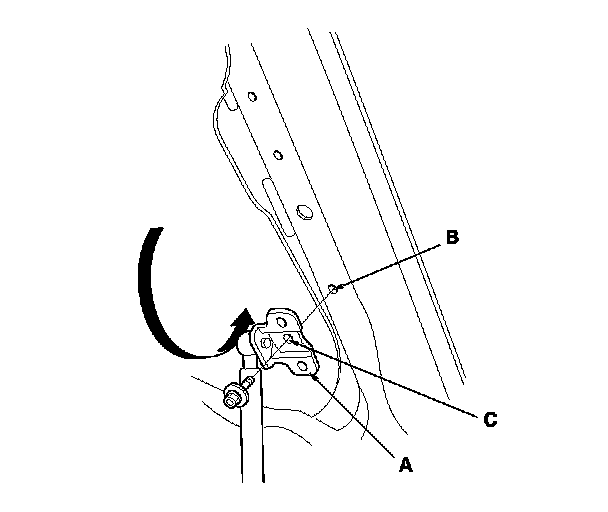 B
C
A