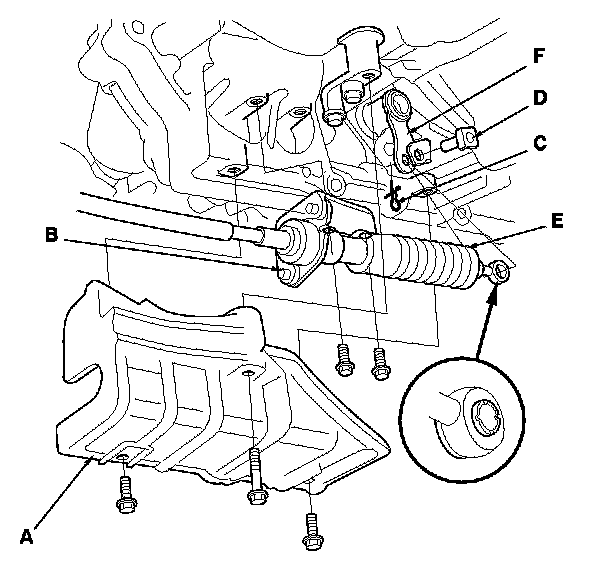 F
D
C
E
B
A