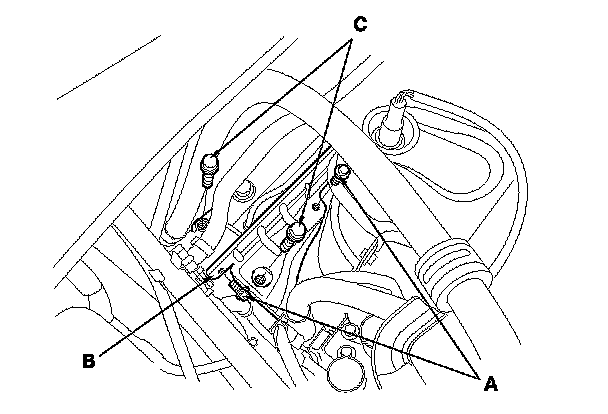 C

B

A