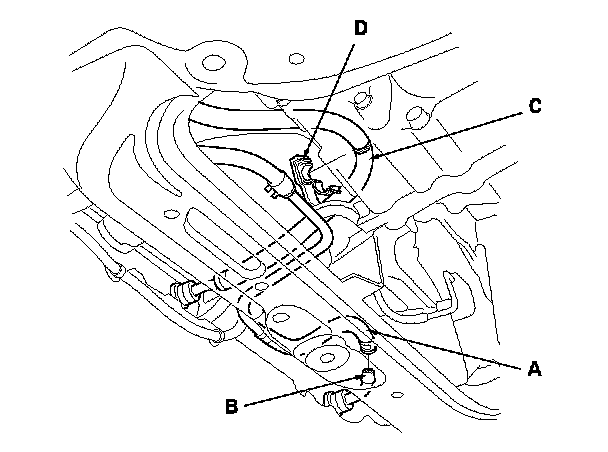 D
C
A
B